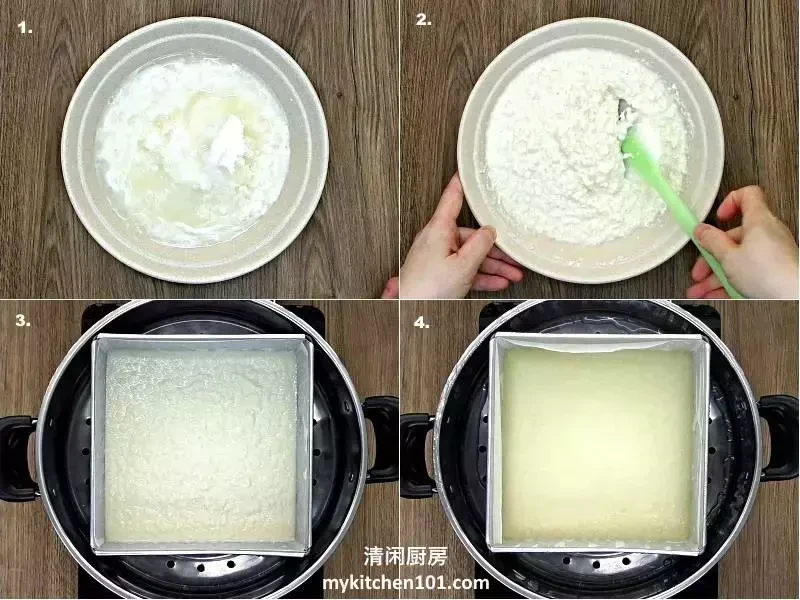 1.

2.

3.

4.

清闲厨房
mykitchen101.com