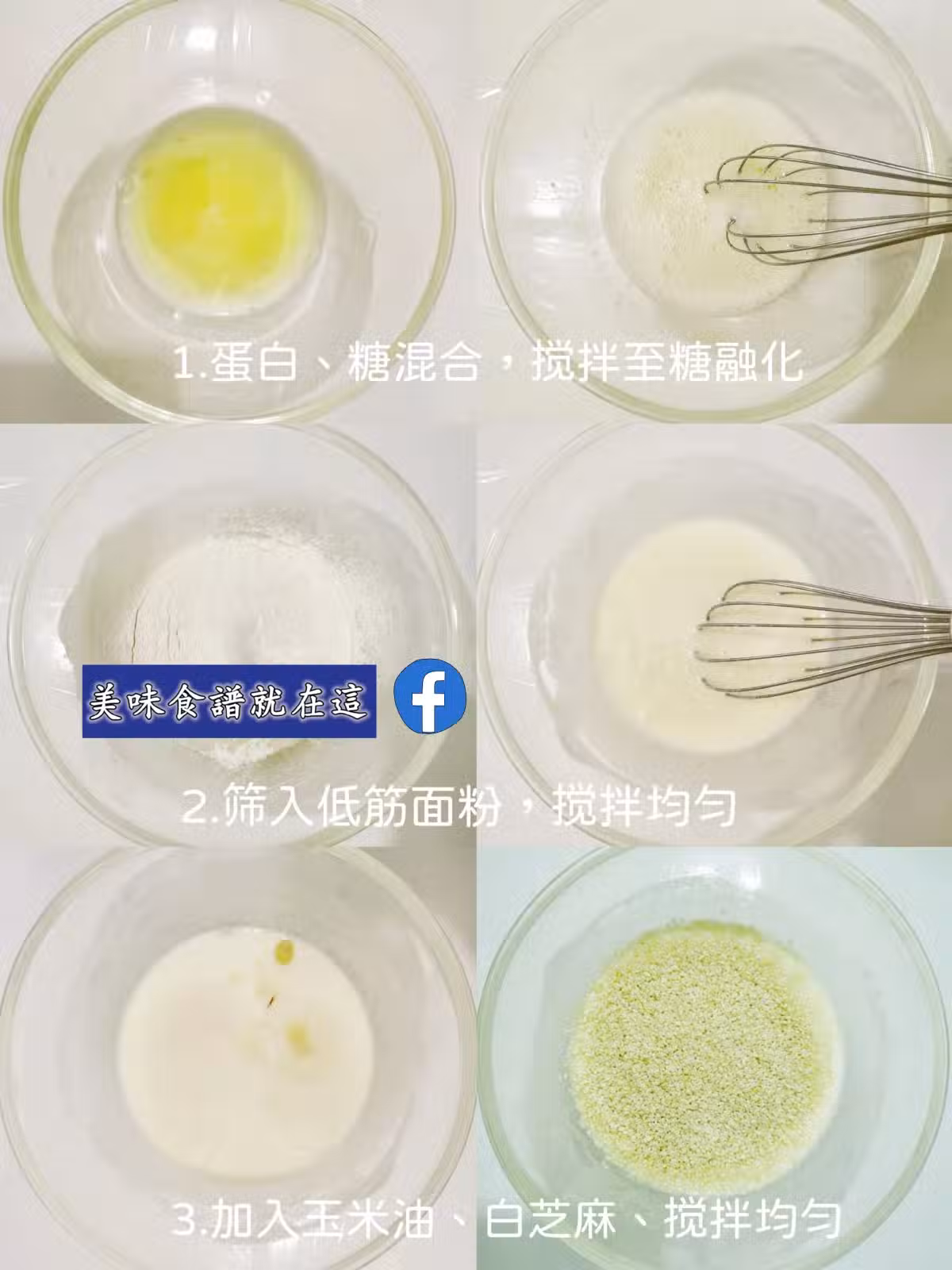 1.蛋白、糖混合，搅拌至糖融化

美味食譜就在這

2.筛入低筋面粉，搅拌均匀

3.加入玉米油、白芝麻、搅拌均匀