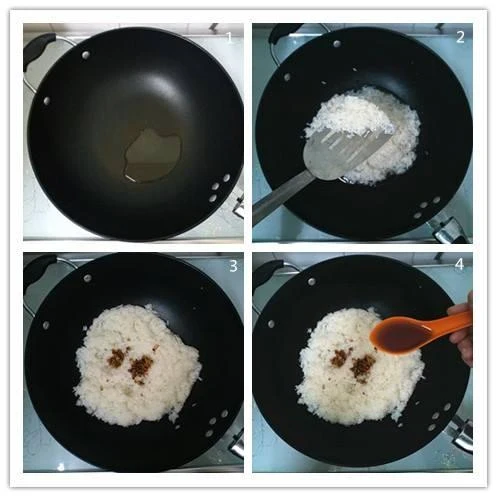 1
2
3
4